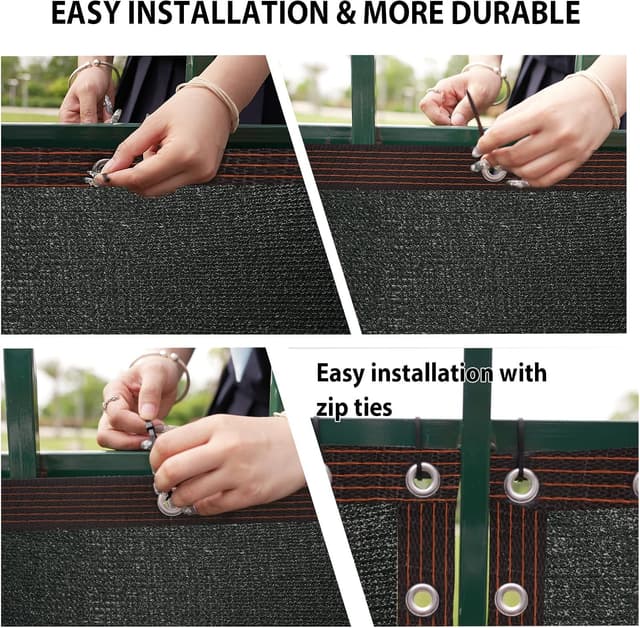 EASY INSTALLATION & MORE DURABLE

Easy installation with zip ties