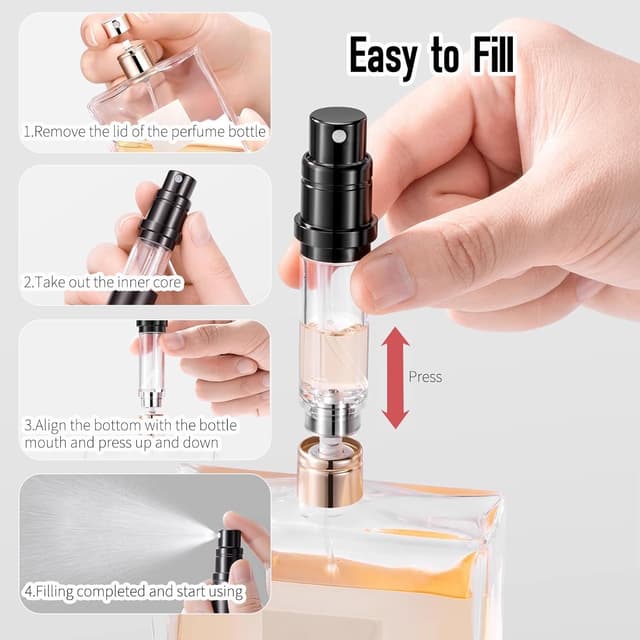 Easy to Fill

1.Remove the lid of the perfume bottle

2.Take out the inner core

3.Align the bottom with the bottle mouth and press up and down

4.Filling completed and start using

Press