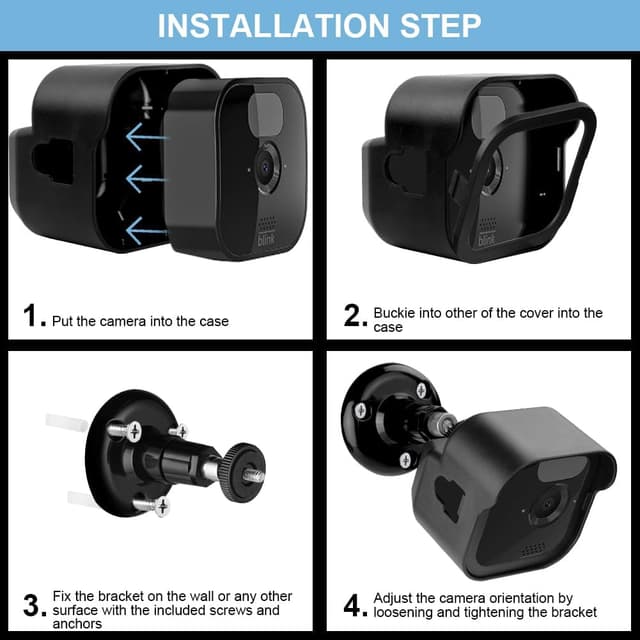 INSTALLATION STEP

blink

1. Put the camera into the case

blink

2. Buckie into other of the cover into the case

3. Fix the bracket on the wall or any other surface with the included screws and anchors

4. Adjust the camera orientation by loosening and tightening the bracket