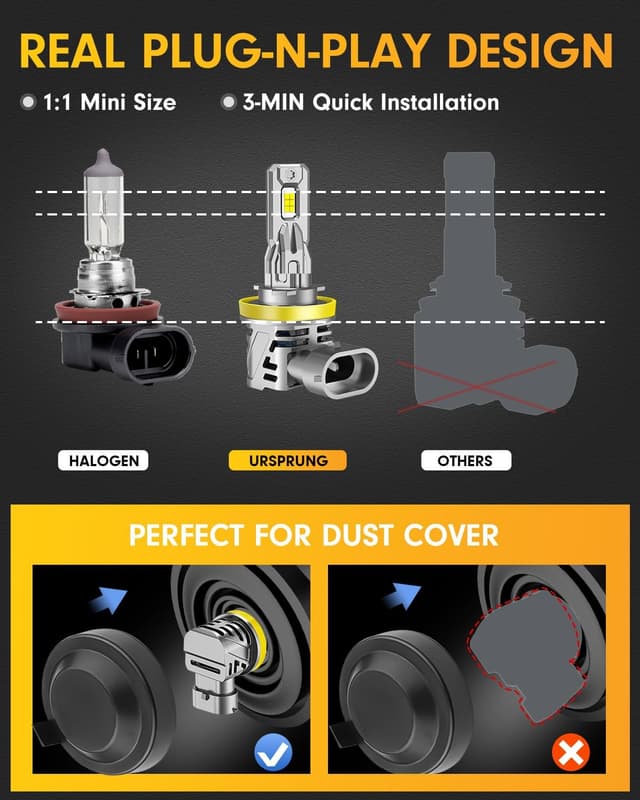 REAL PLUG-N-PLAY DESIGN

1:1 Mini Size

3-MIN Quick Installation

HALOGEN

URSPRUNG

OTHERS

PERFECT FOR DUST COVER