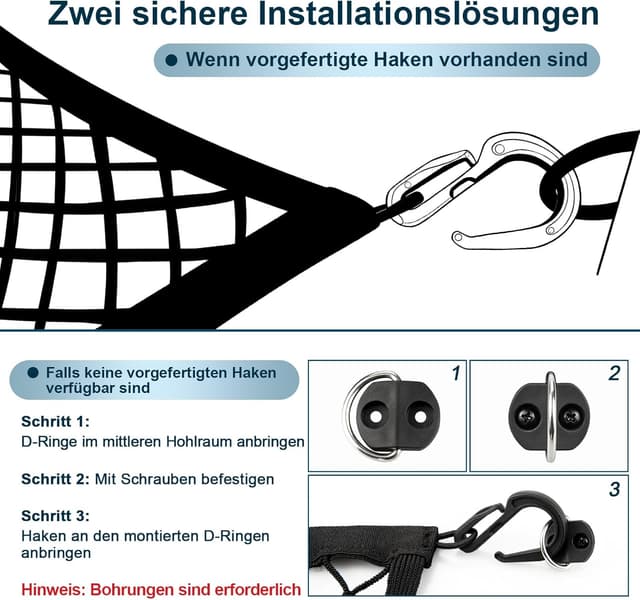 Zwei sichere Installationslösungen

Wenn vorgefertigte Haken vorhanden sind

Falls keine vorgefertigten Haken verfügbar sind

Schritt 1:
D-Ringe im mittleren Hohlraum anbringen

Schritt 2: Mit Schrauben befestigen

Schritt 3:
Haken an den montierten D-Ringen anbringen

Hinweis: Bohrungen sind erforderlich

1

2

3