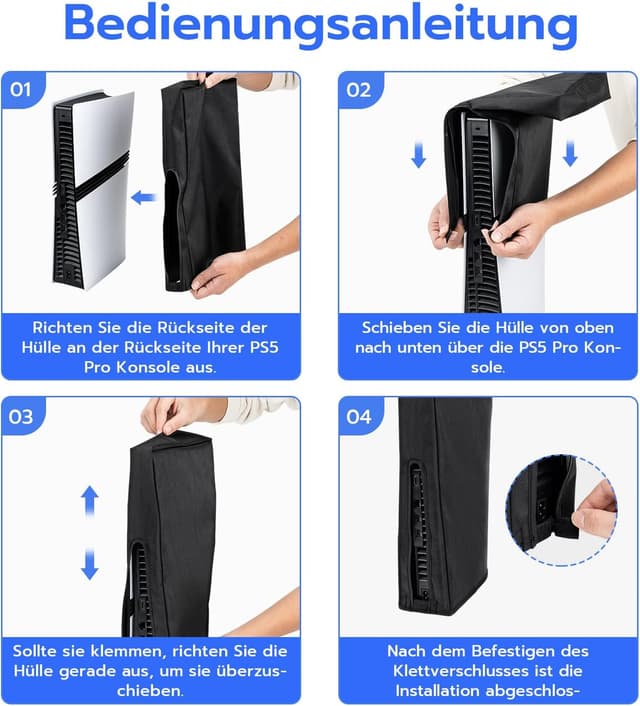 Bedienungsanleitung

01

Richten Sie die Rückseite der Hülle an der Rückseite Ihrer PS5 Pro Konsole aus.

02

Schieben Sie die Hülle von oben nach unten über die PS5 Pro Konsole.

03

Sollte sie klemmen, richten Sie die Hülle gerade aus, um sie überzuschieben.

04

Nach dem Befestigen des Klettverschlusses ist die Installation abgeschlos-