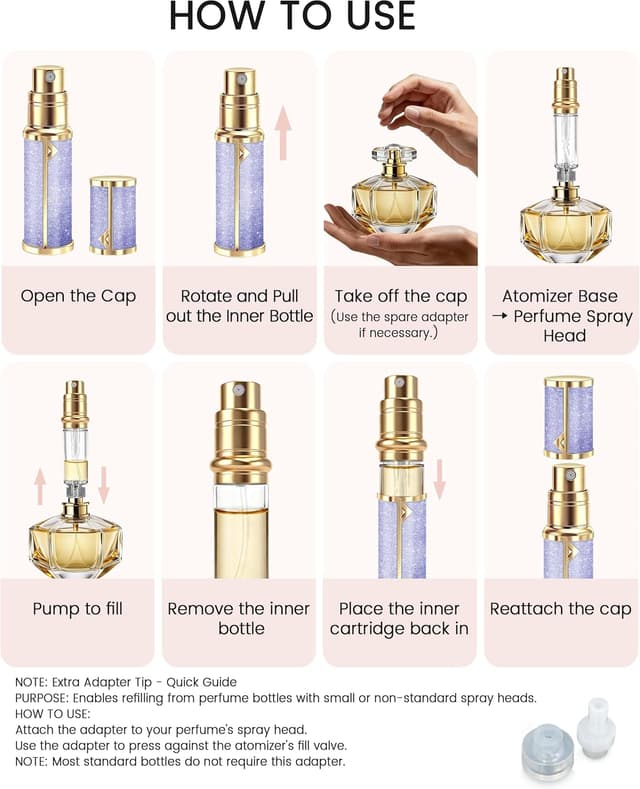 HOW TO USE

Open the Cap

Rotate and Pull out the Inner Bottle

Take off the cap
(Use the spare adapter if necessary.)

Atomizer Base → Perfume Spray Head

Pump to fill

Remove the inner bottle

Place the inner cartridge back in

Reattach the cap

NOTE: Extra Adapter Tip - Quick Guide
PURPOSE: Enables refilling from perfume bottles with small or non-standard spray heads.
HOW TO USE:
Attach the adapter to your perfume's spray head.
Use the adapter to press against the atomizer's fill valve.
NOTE: Most standard bottles do not require this adapter.