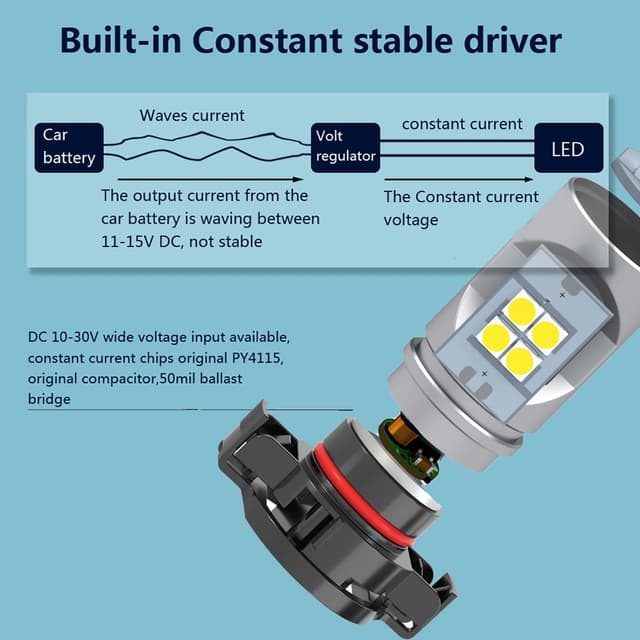 Built-in Constant stable driver

Car battery

Waves current

Volt regulator

constant current

LED

The output current from the car battery is waving between 11-15V DC, not stable

The Constant current voltage

DC 10-30V wide voltage input available, constant current chips original PY4115, original compacitor,50mil ballast bridge