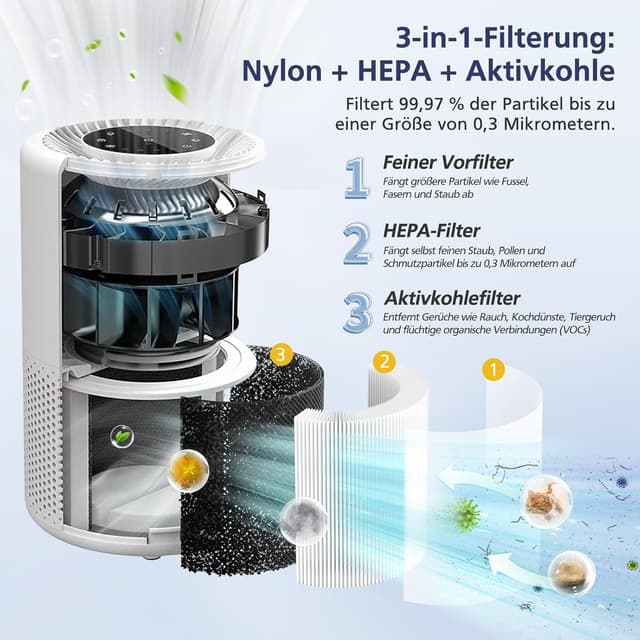 3-in-1-Filterung:
Nylon + HEPA + Aktivkohle

Filtert 99,97 % der Partikel bis zu einer Größe von 0,3 Mikrometern.

1 Feiner Vorfilter
Fängt größere Partikel wie Fussel, Fasern und Staub ab

2 HEPA-Filter
Fängt selbst feinen Staub, Pollen und Schmutzpartikel bis zu 0,3 Mikrometern auf

3 Aktivkohlefilter
Entfernt Gerüche wie Rauch, Kochdünste, Tiergeruch und flüchtige organische Verbindungen (VOCs)

3

2

1