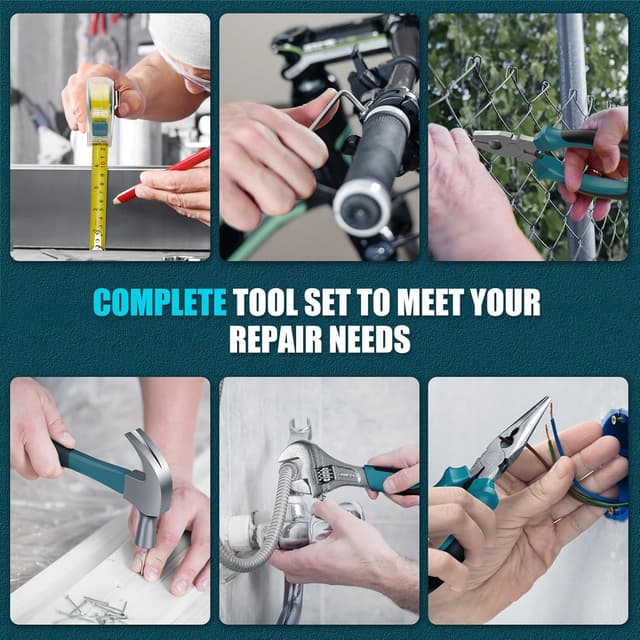 COMPLETE TOOL SET TO MEET YOUR REPAIR NEEDS