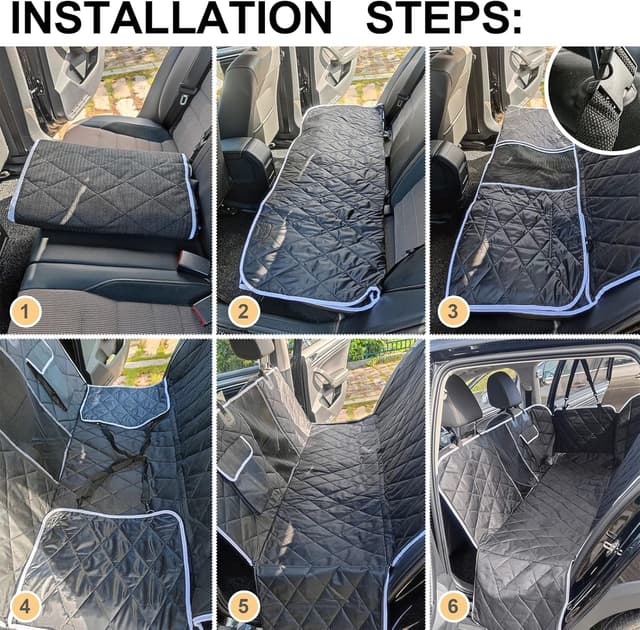 INSTALLATION STEPS:

1

2

3

4

5

6