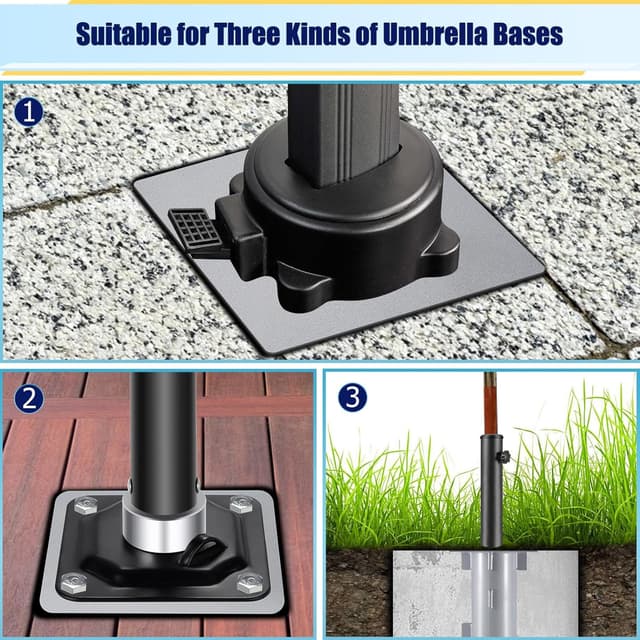 Suitable for Three Kinds of Umbrella Bases

1

2

3