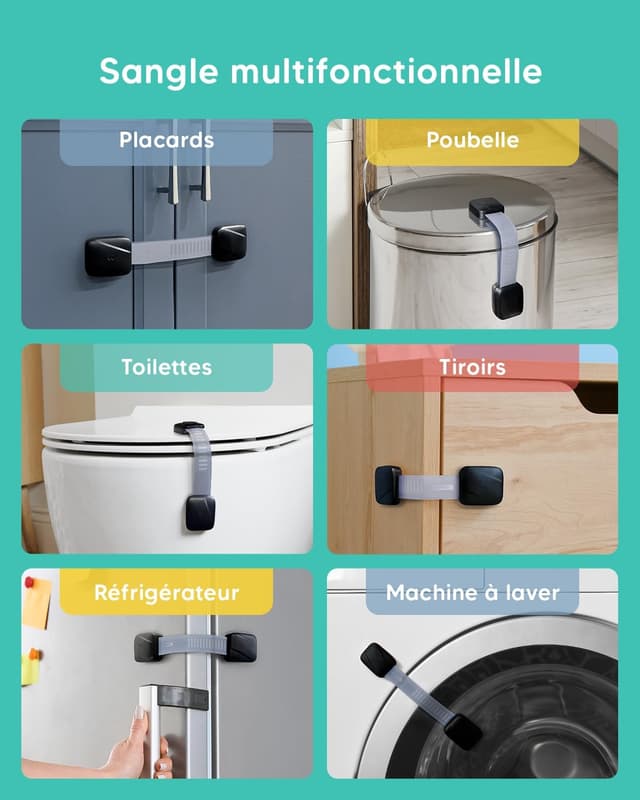 Sangle multifonctionnelle

Placards

Poubelle

Toilettes

Tiroirs

Réfrigérateur

Machine à laver