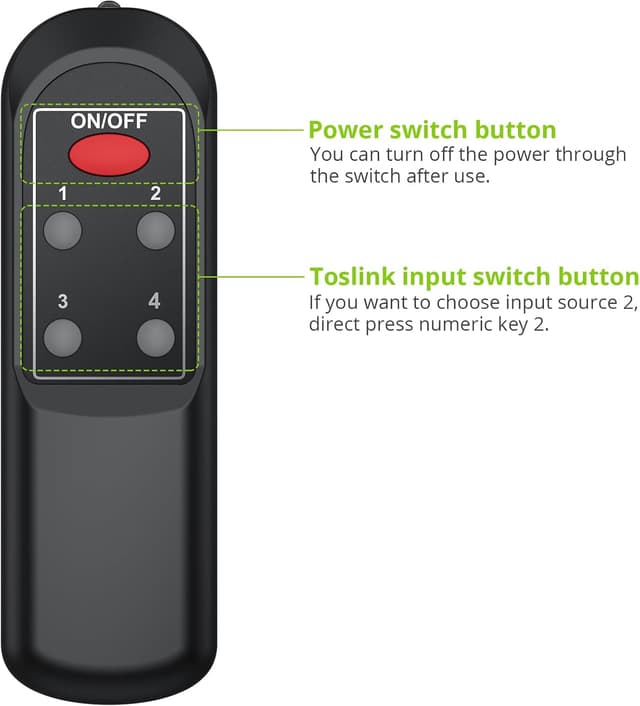 ON/OFF

1 2

3 4

Power switch button
You can turn off the power through the switch after use.

Toslink input switch button
If you want to choose input source 2, direct press numeric key 2.