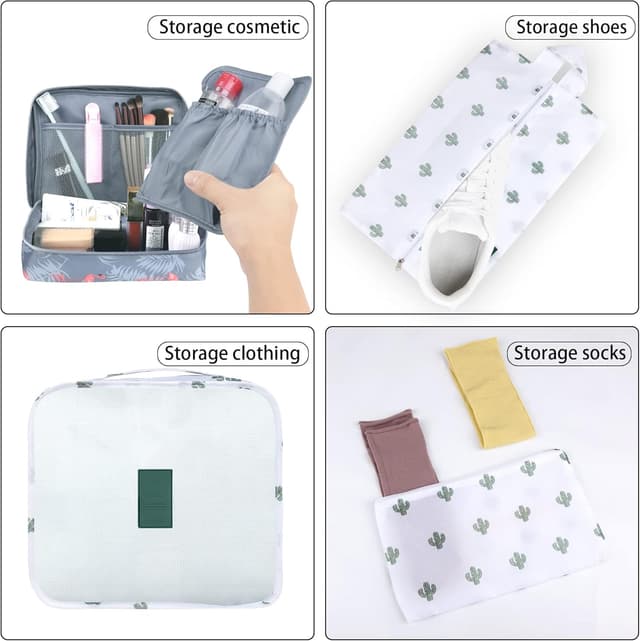 Storage cosmetic

Storage shoes

Storage clothing

Storage socks