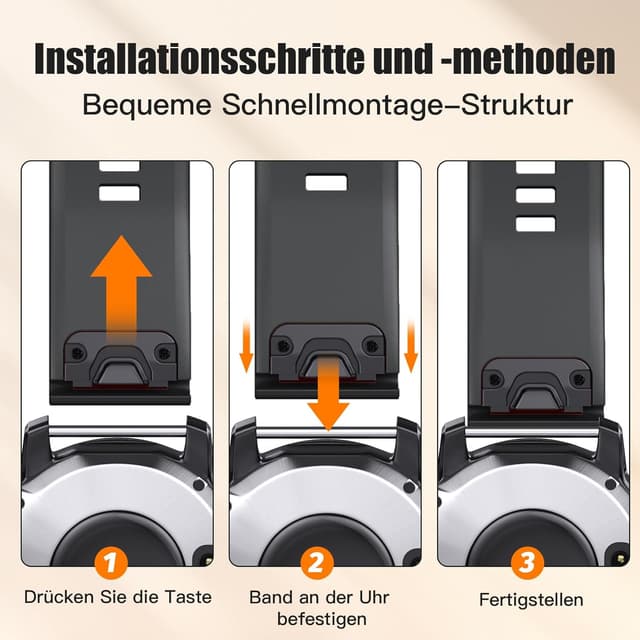 Installationsschritte und -methoden
Bequeme Schnellmontage–Struktur

1
Drücken Sie die Taste

2
Band an der Uhr befestigen

3
Fertigstellen