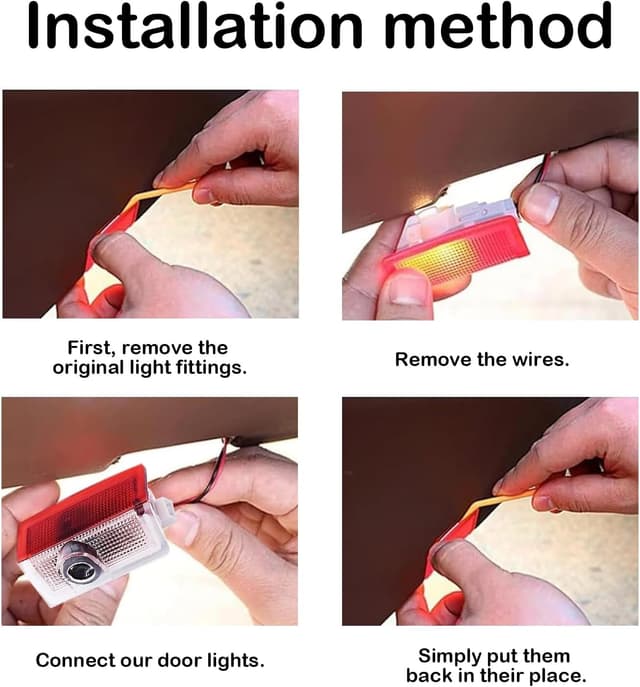 Installation method

First, remove the original light fittings.

Remove the wires.

Connect our door lights.

Simply put them back in their place.