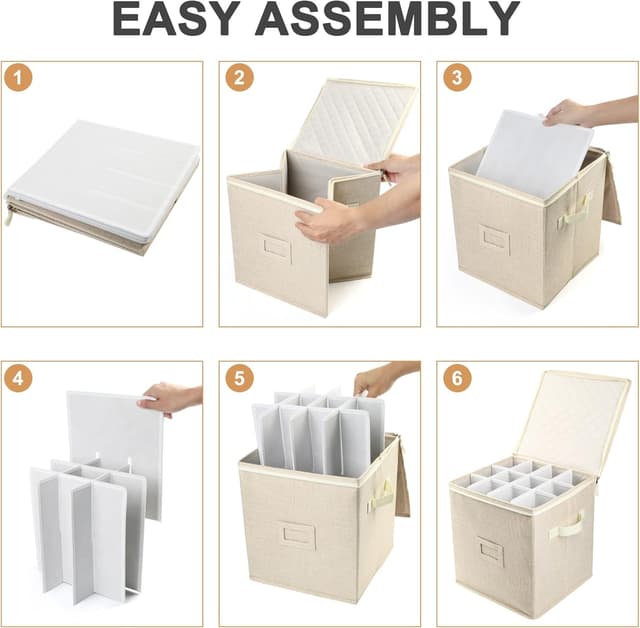 EASY ASSEMBLY

1

2

3

4

5

6