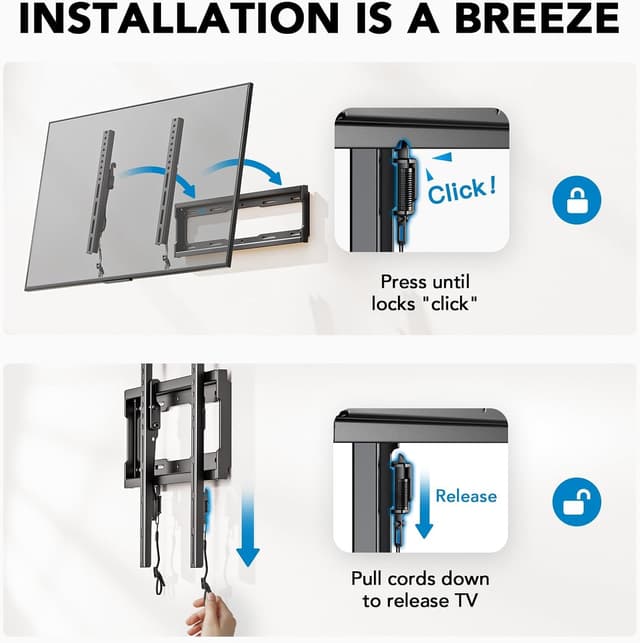 INSTALLATION IS A BREEZE

Click!

Press until locks "click"

Release

Pull cords down to release TV