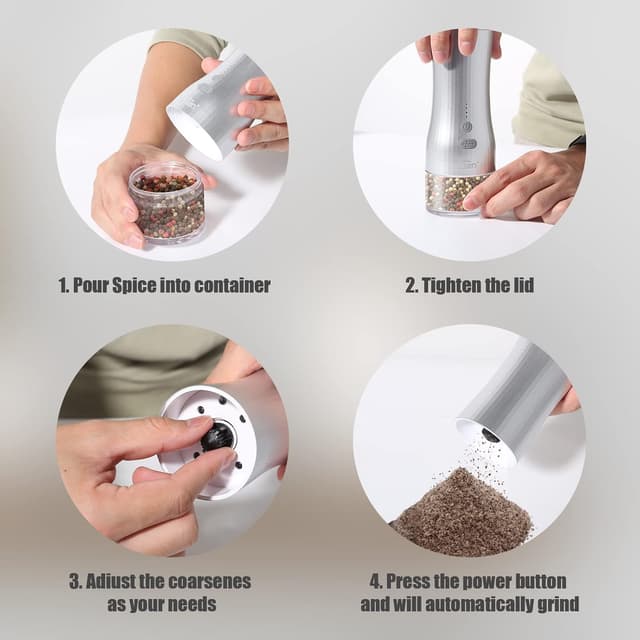 1. Pour Spice into container

2. Tighten the lid

3. Adjust the coarsenes as your needs

4. Press the power button and will automatically grind