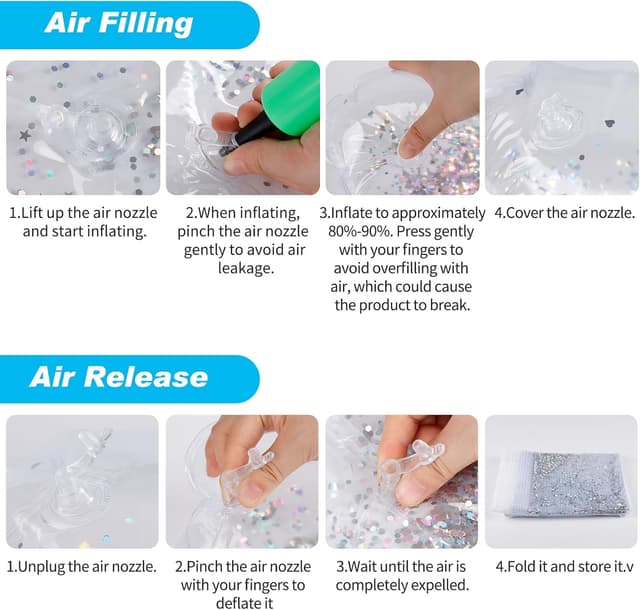 Air Filling

1.Lift up the air nozzle and start inflating.

2.When inflating, pinch the air nozzle gently to avoid air leakage.

3.Inflate to approximately 80%-90%. Press gently with your fingers to avoid overfilling with air, which could cause the product to break.

4.Cover the air nozzle.

Air Release

1.Unplug the air nozzle.

2.Pinch the air nozzle with your fingers to deflate it

3.Wait until the air is completely expelled.

4.Fold it and store it.v