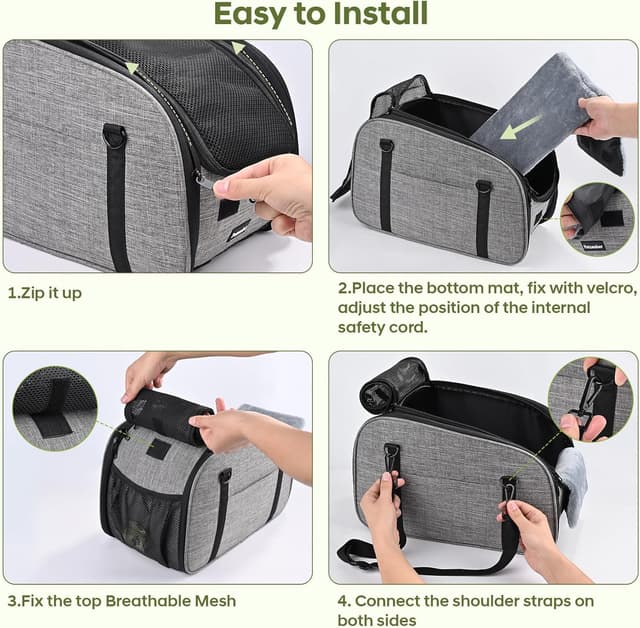 Easy to Install

1.Zip it up

2.Place the bottom mat, fix with velcro, adjust the position of the internal safety cord.

3.Fix the top Breathable Mesh

4. Connect the shoulder straps on both sides