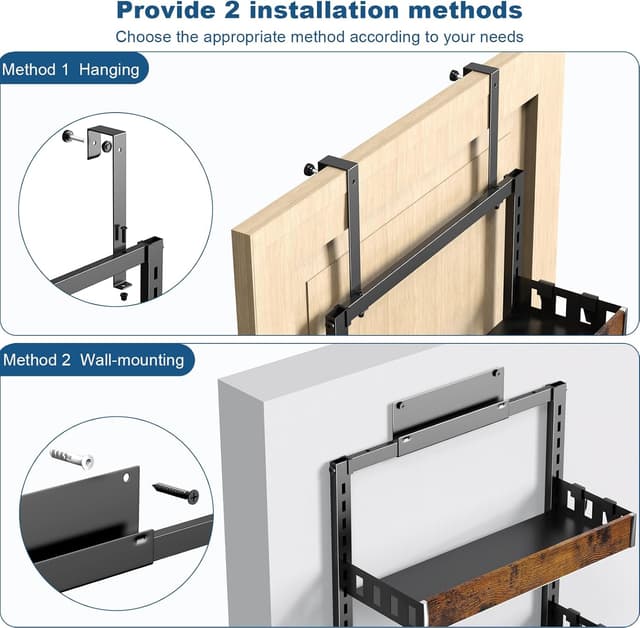 Provide 2 installation methods

Choose the appropriate method according to your needs

Method 1 Hanging

Method 2 Wall-mounting