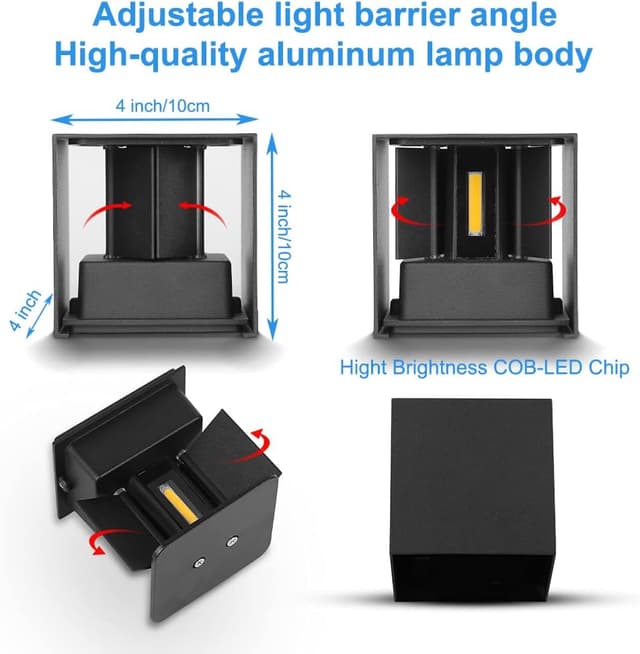 Adjustable light barrier angle
High-quality aluminum lamp body

4 inch/10cm

4 inch/10cm

4 inch

Hight Brightness COB-LED Chip