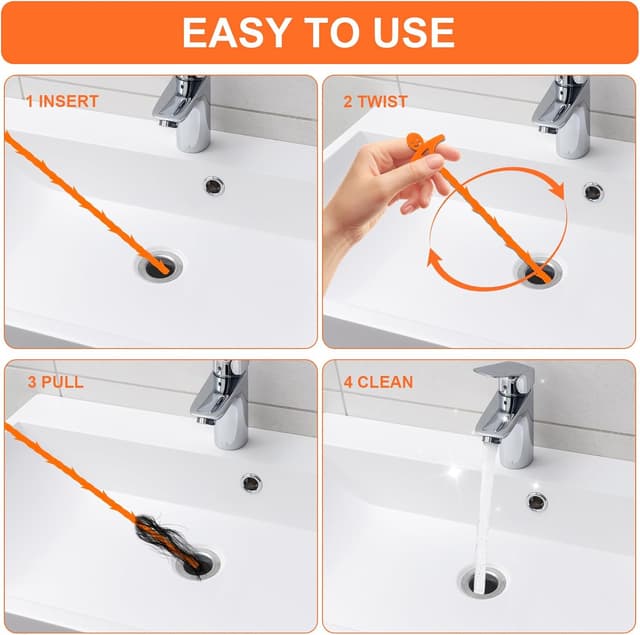 EASY TO USE

1 INSERT

2 TWIST

3 PULL

4 CLEAN