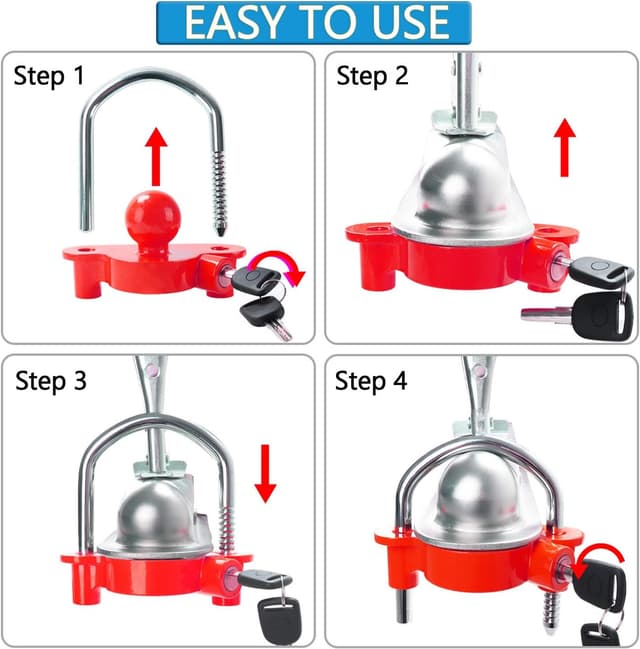 EASY TO USE

Step 1

Step 2

Step 3

Step 4