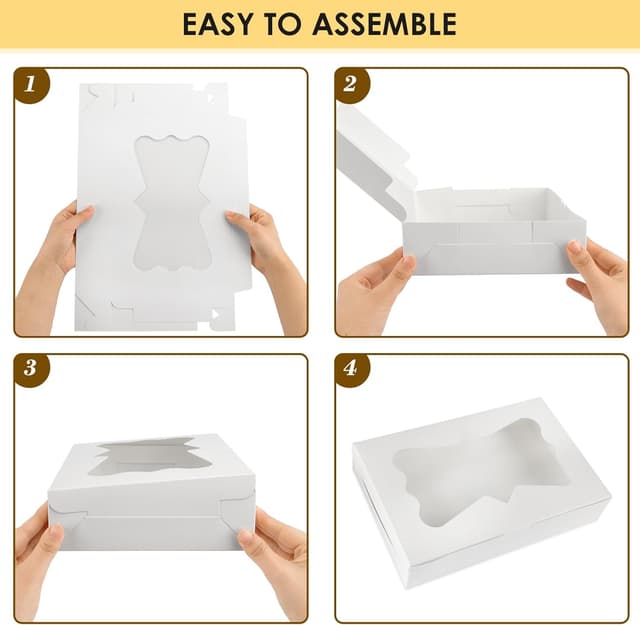 EASY TO ASSEMBLE

1

2

3

4