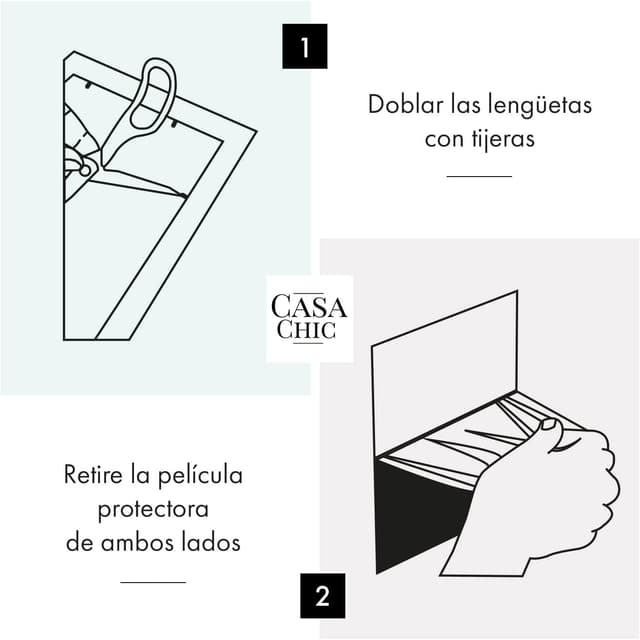 1

Doblar las lengüetas con tijeras

CASA CHIC

Retire la película protectora de ambos lados

2