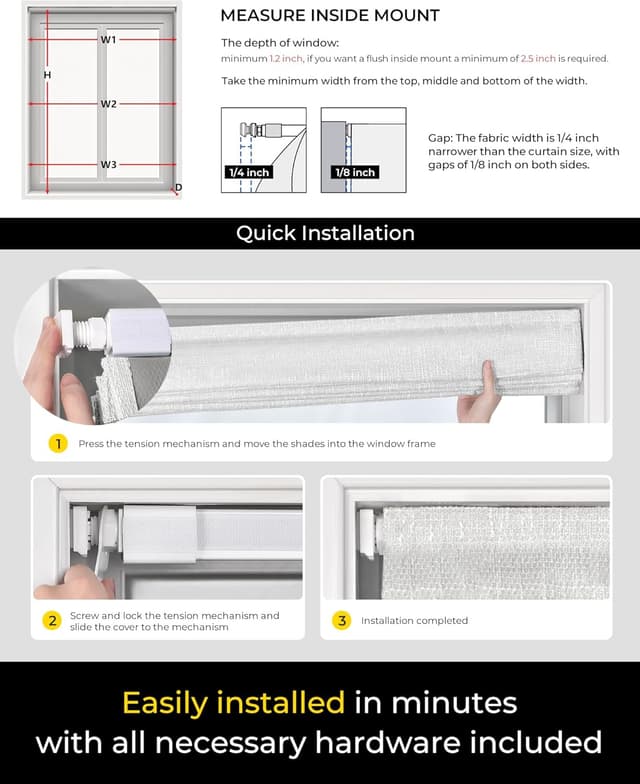 W1

H

W2

W3

D

MEASURE INSIDE MOUNT

The depth of window:
minimum 1.2 inch, if you want a flush inside mount a minimum of 2.5 inch is required.

Take the minimum width from the top, middle and bottom of the width.

1/4 inch

1/8 inch

Gap: The fabric width is 1/4 inch narrower than the curtain size, with gaps of 1/8 inch on both sides.

Quick Installation

1 Press the tension mechanism and move the shades into the window frame

2 Screw and lock the tension mechanism and slide the cover to the mechanism

3 Installation completed

Easily installed in minutes
with all necessary hardware included