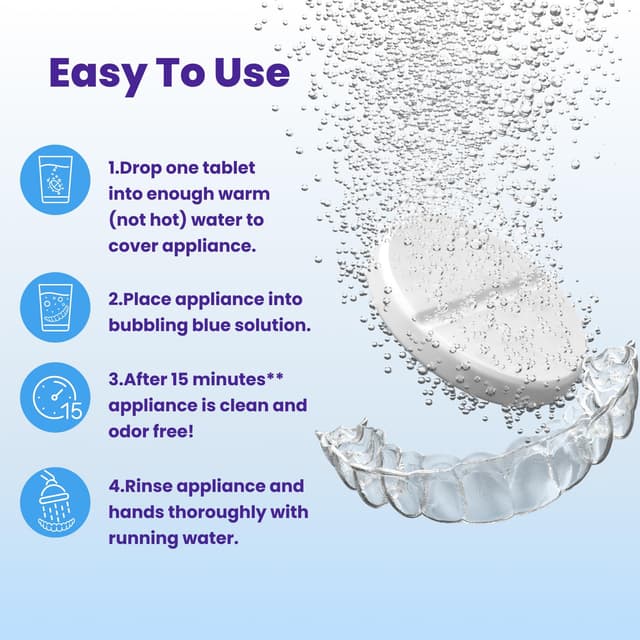 Easy To Use

1.Drop one tablet into enough warm (not hot) water to cover appliance.

2.Place appliance into bubbling blue solution.

15

3.After 15 minutes** appliance is clean and odor free!

4.Rinse appliance and hands thoroughly with running water.