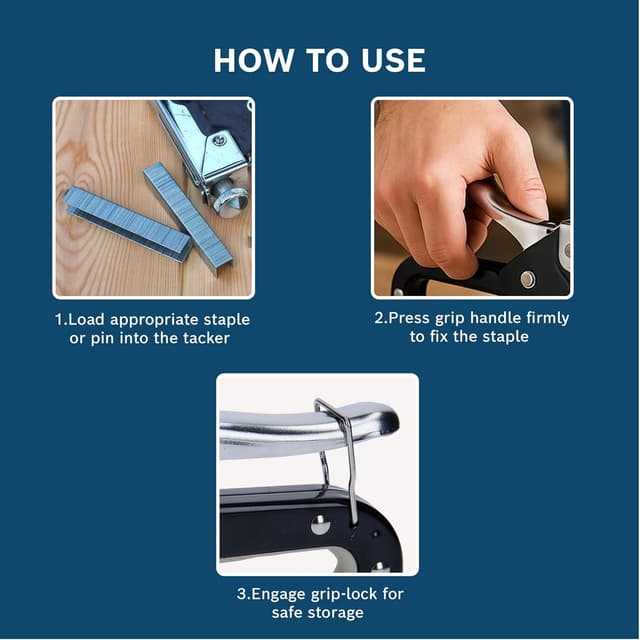 HOW TO USE

1.Load appropriate staple or pin into the tacker

2.Press grip handle firmly to fix the staple

3.Engage grip-lock for safe storage