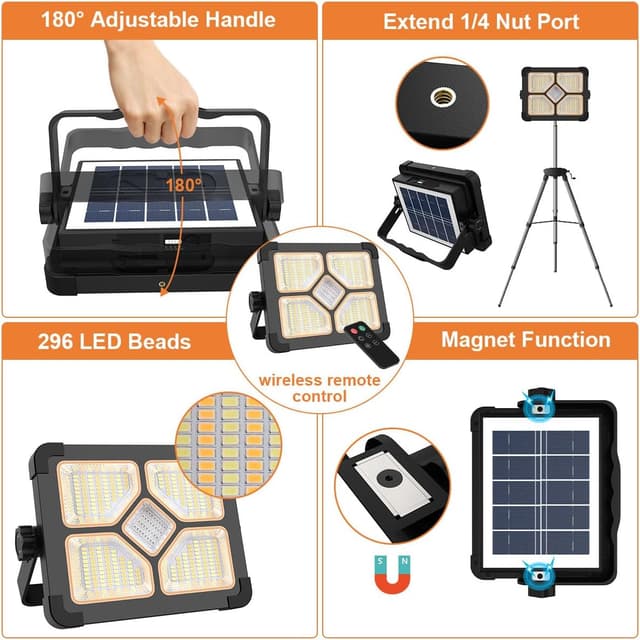 180° Adjustable Handle

180°

Extend 1/4 Nut Port

296 LED Beads

wireless remote control

Magnet Function

S N