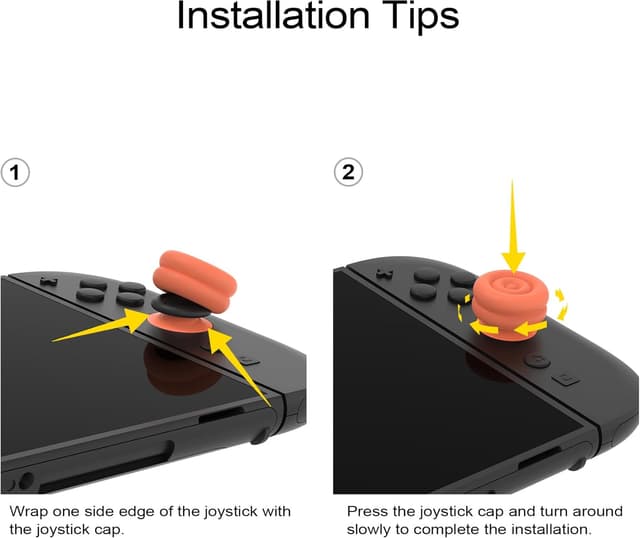 Installation Tips

1

Wrap one side edge of the joystick with the joystick cap.

2

Press the joystick cap and turn around slowly to complete the installation.