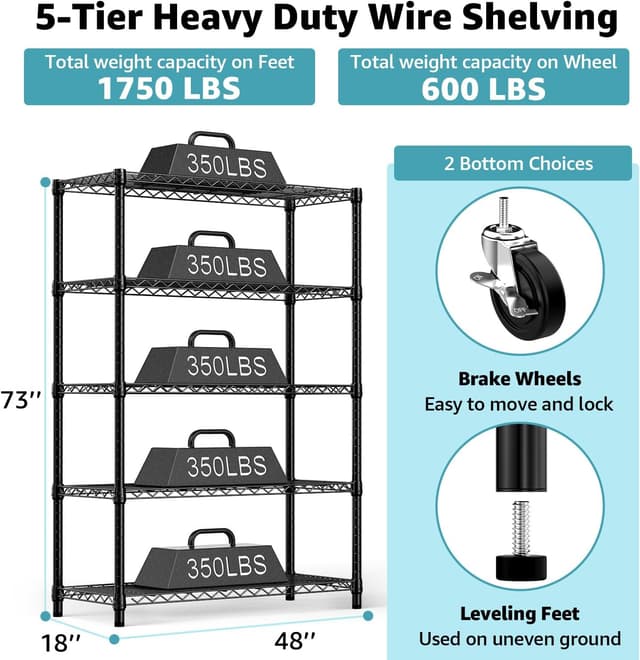 5-Tier Heavy Duty Wire Shelving

Total weight capacity on Feet
1750 LBS

Total weight capacity on Wheel
600 LBS

350LBS

350LBS

350LBS

350LBS

350LBS

73''

18''

48''

2 Bottom Choices

Brake Wheels
Easy to move and lock

Leveling Feet
Used on uneven ground