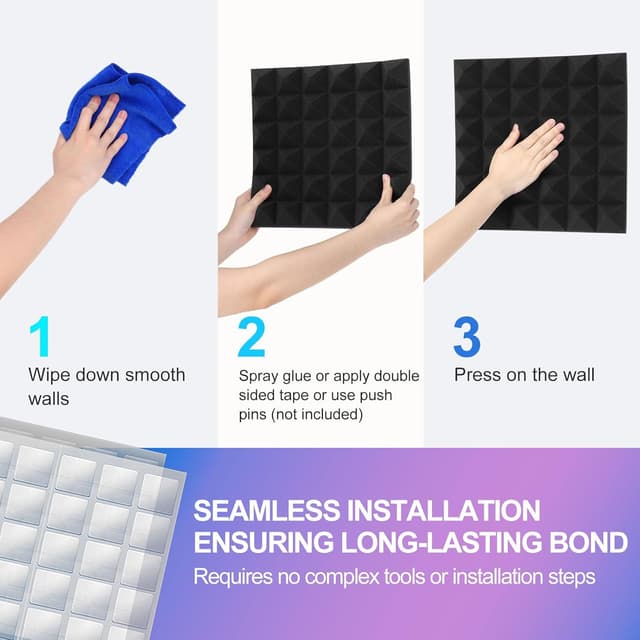 1
Wipe down smooth walls

2
Spray glue or apply double sided tape or use push pins (not included)

3
Press on the wall

SEAMLESS INSTALLATION ENSURING LONG-LASTING BOND
Requires no complex tools or installation steps