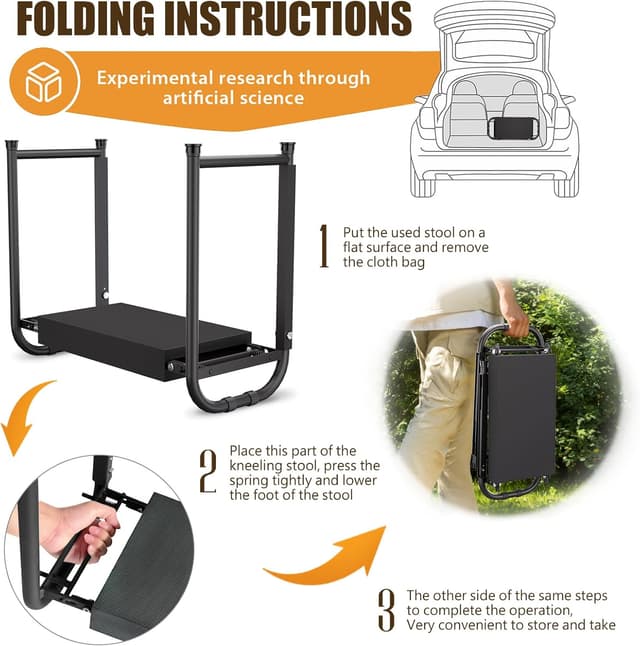 FOLDING INSTRUCTIONS

Experimental research through artificial science

1 Put the used stool on a flat surface and remove the cloth bag

2 Place this part of the kneeling stool, press the spring tightly and lower the foot of the stool

3 The other side of the same steps to complete the operation, Very convenient to store and take