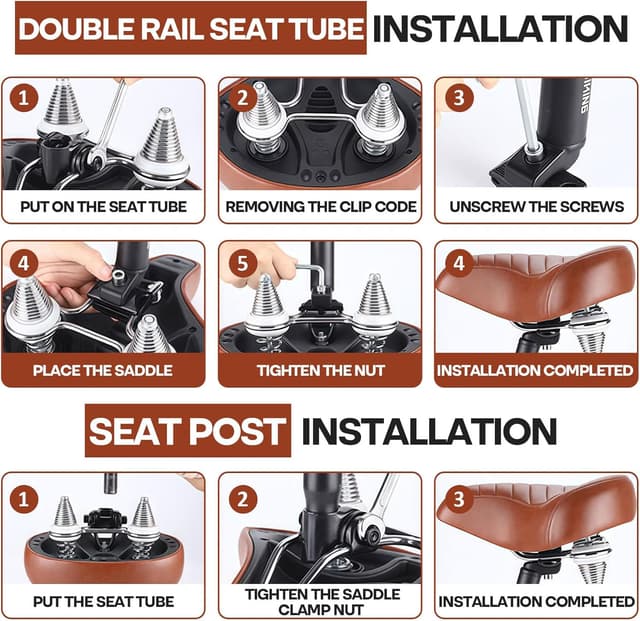 DOUBLE RAIL SEAT TUBE INSTALLATION

1
PUT ON THE SEAT TUBE

2
REMOVING THE CLIP CODE

3
UNSCREW THE SCREWS

4
PLACE THE SADDLE

5
TIGHTEN THE NUT

4
INSTALLATION COMPLETED

SEAT POST INSTALLATION

1
PUT THE SEAT TUBE

2
TIGHTEN THE SADDLE CLAMP NUT

3
INSTALLATION COMPLETED