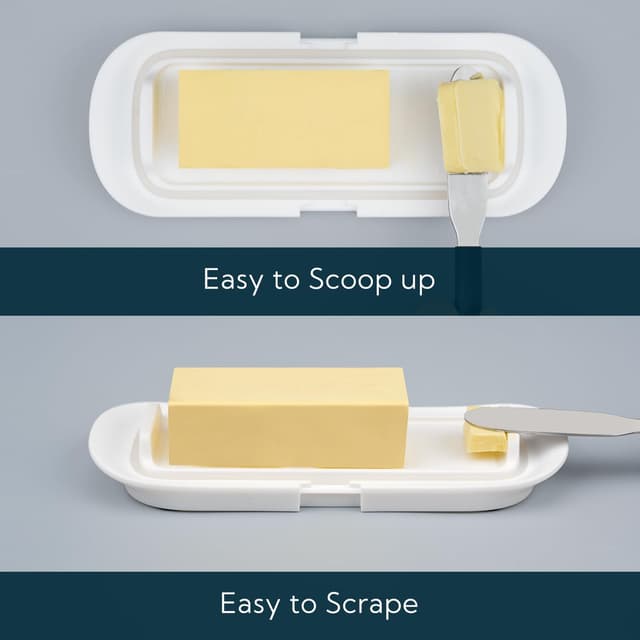 Easy to Scoop up

Easy to Scrape