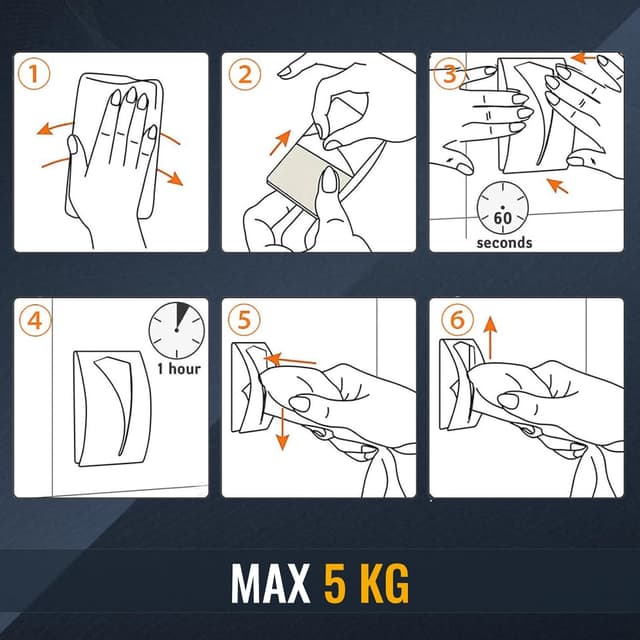 1

2

3

60
seconds

4

1 hour

5

6

MAX 5 KG