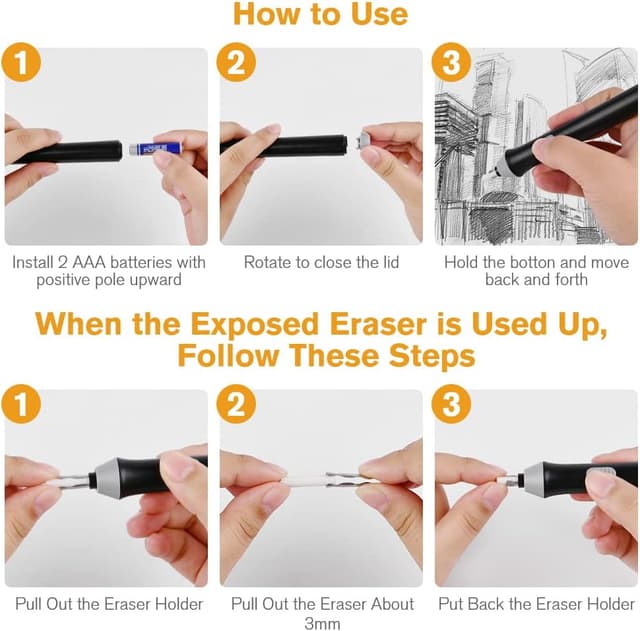 How to Use

1

Install 2 AAA batteries with positive pole upward

2

Rotate to close the lid

3

Hold the botton and move back and forth

When the Exposed Eraser is Used Up, Follow These Steps

1

Pull Out the Eraser Holder

2

Pull Out the Eraser About 3mm

3

Put Back the Eraser Holder