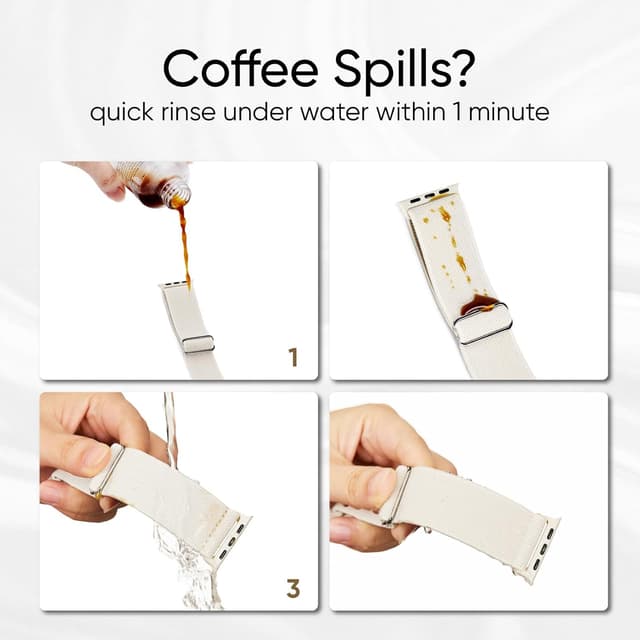 Coffee Spills?
quick rinse under water within 1 minute

1

3