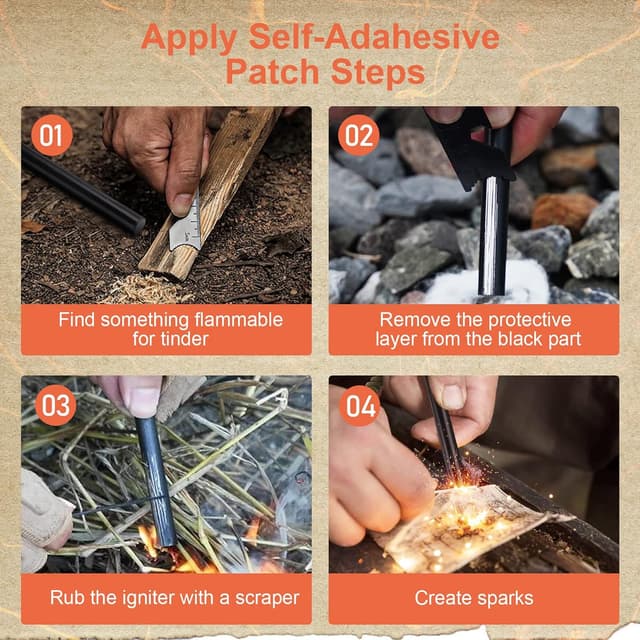 Apply Self-Adahesive Patch Steps

01

Find something flammable for tinder

02

Remove the protective layer from the black part

03

Rub the igniter with a scraper

04

Create sparks