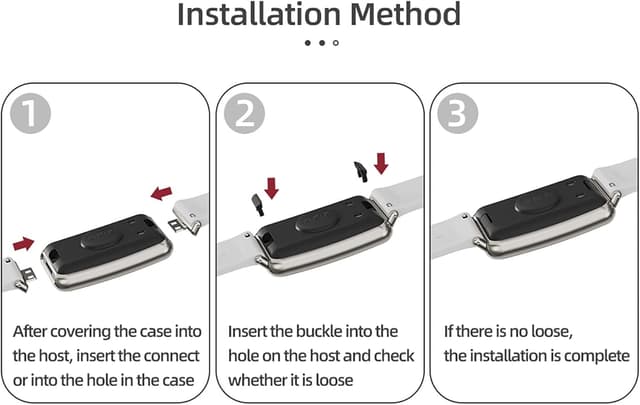 Installation Method

1

After covering the case into the host, insert the connect or into the hole in the case

2

Insert the buckle into the hole on the host and check whether it is loose

3

If there is no loose, the installation is complete