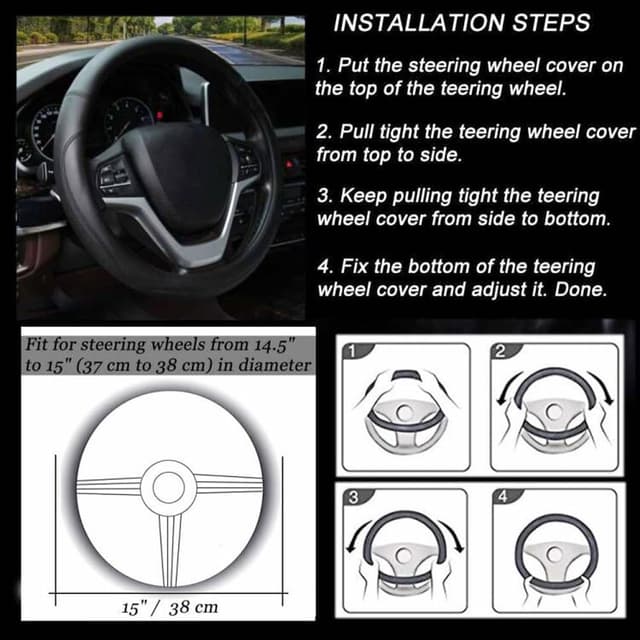 INSTALLATION STEPS

1. Put the steering wheel cover on the top of the teering wheel.

2. Pull tight the teering wheel cover from top to side.

3. Keep pulling tight the teering wheel cover from side to bottom.

4. Fix the bottom of the teering wheel cover and adjust it. Done.

Fit for steering wheels from 14.5" to 15" (37 cm to 38 cm) in diameter

15" / 38 cm

1

2

3

4