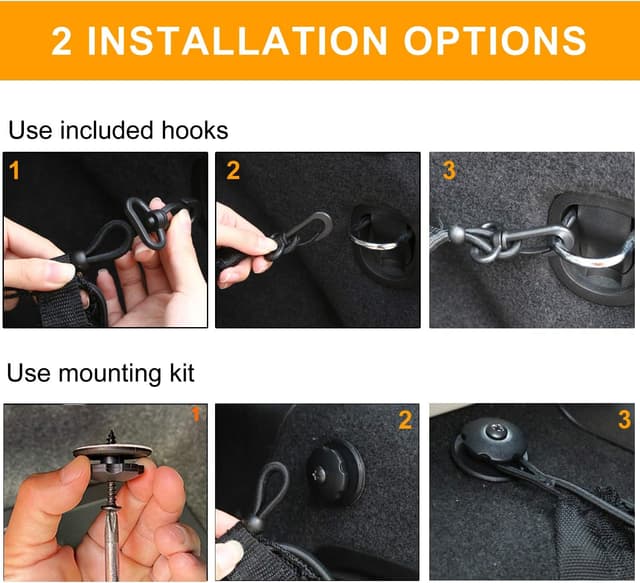 2 INSTALLATION OPTIONS

Use included hooks

1

2

3

Use mounting kit

1

2

3