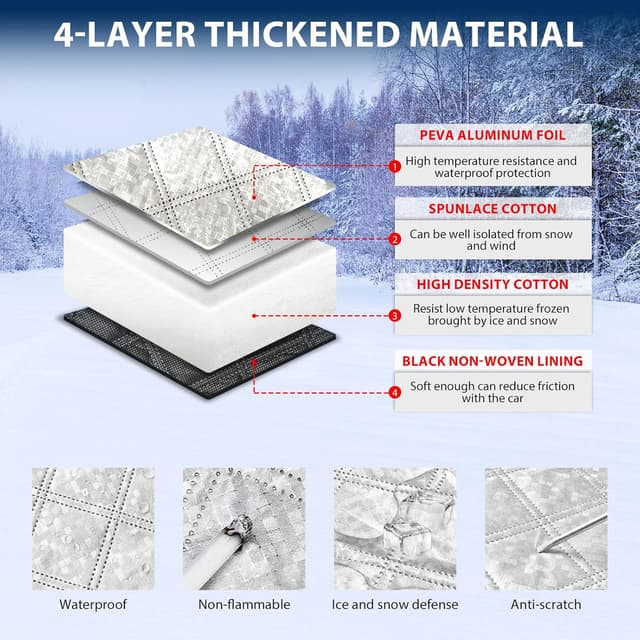 4-LAYER THICKENED MATERIAL

PEVA ALUMINUM FOIL

1 High temperature resistance and waterproof protection

SPUNLACE COTTON

2 Can be well isolated from snow and wind

HIGH DENSITY COTTON

3 Resist low temperature frozen brought by ice and snow

BLACK NON-WOVEN LINING

4 Soft enough can reduce friction with the car

Waterproof

Non-flammable

Ice and snow defense

Anti-scratch