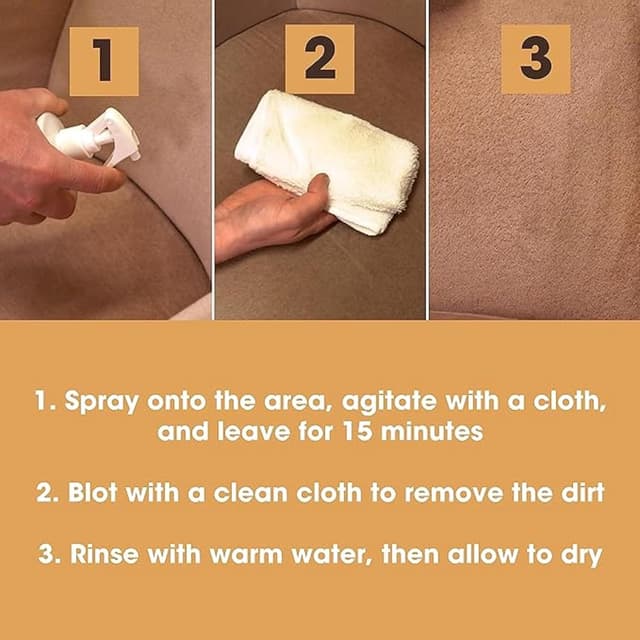 1

2

3

1. Spray onto the area, agitate with a cloth, and leave for 15 minutes

2. Blot with a clean cloth to remove the dirt

3. Rinse with warm water, then allow to dry