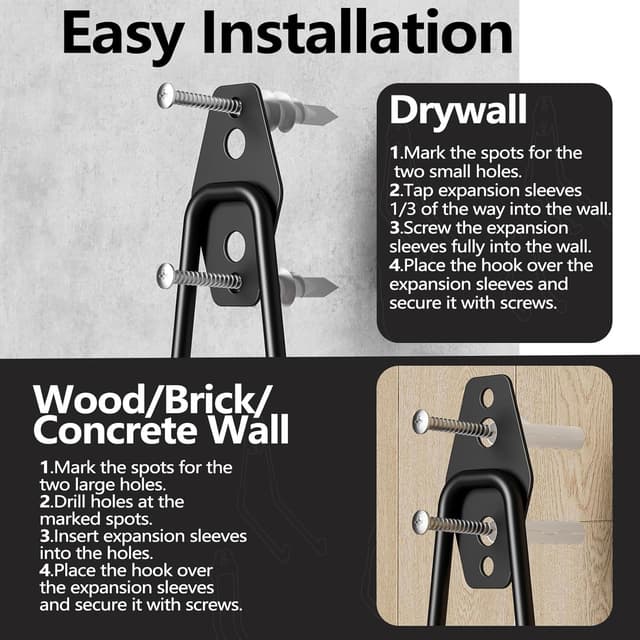 Easy Installation

Drywall

1.Mark the spots for the two small holes.
2.Tap expansion sleeves 1/3 of the way into the wall.
3.Screw the expansion sleeves fully into the wall.
4.Place the hook over the expansion sleeves and secure it with screws.

Wood/Brick/ Concrete Wall

1.Mark the spots for the two large holes.
2.Drill holes at the marked spots.
3.Insert expansion sleeves into the holes.
4.Place the hook over the expansion sleeves and secure it with screws.