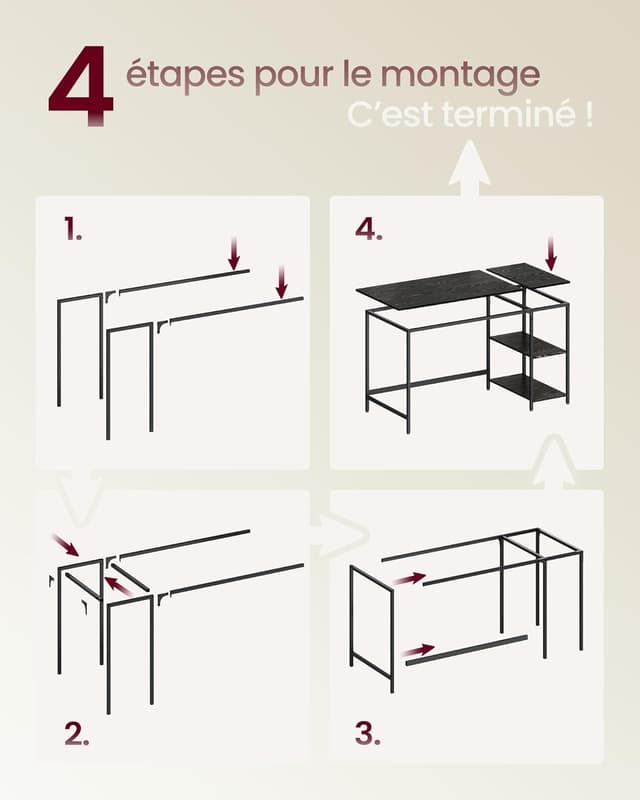 4 étapes pour le montage

C'est terminé !

1.

4.

2.

3.