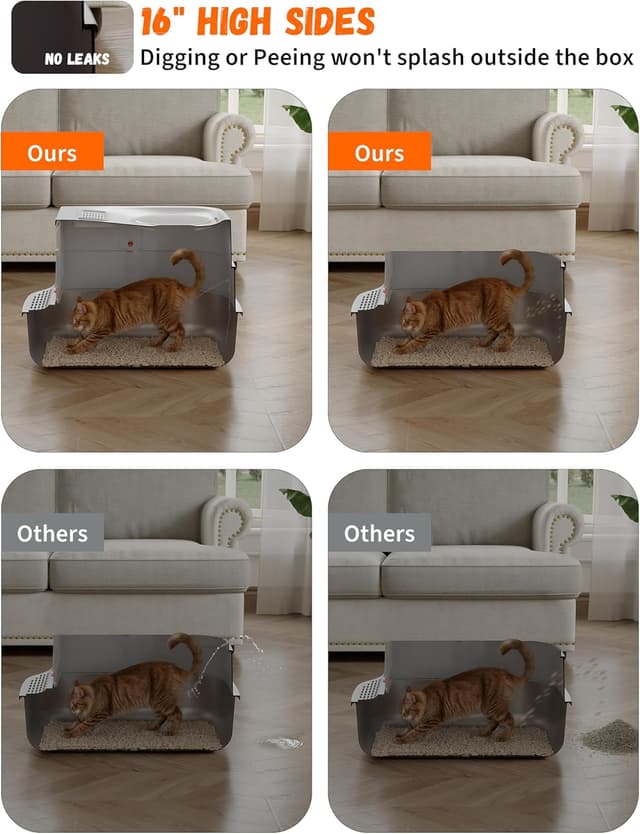 NO LEAKS

16" HIGH SIDES

Digging or Peeing won't splash outside the box

Ours

Ours

Others

Others